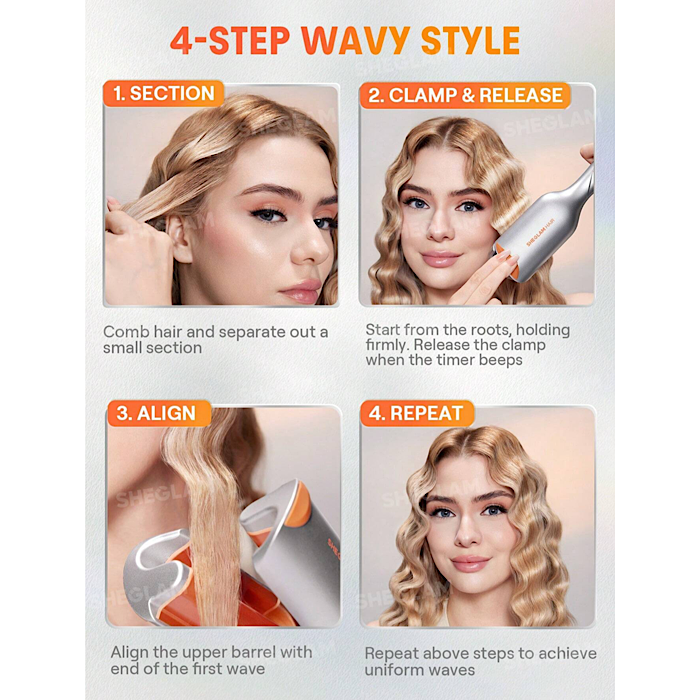 4-STEP WAVY STYLE

1. SECTION

SHEGLAM

Comb hair and separate out a small section

2. CLAMP & RELEASE

SHEGLAM

SHEGLAM HAIR

Start from the roots, holding firmly. Release the clamp when the timer beeps

3. ALIGN

SHEGLAM

Align the upper barrel with end of the first wave

4. REPEAT

SHEGLAM

Repeat above steps to achieve uniform waves